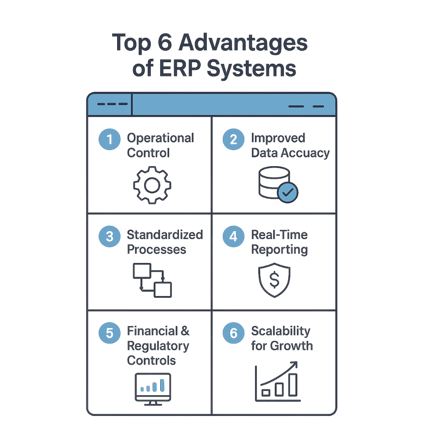 Top 6 Advantages of ERP Systems

1 Operational Control

2 Improved Data Accuacy

3 Standardized Processes

4 Real-Time Reporting

$

5 Financial & Regulatory Controls

6 Scalability for Growth